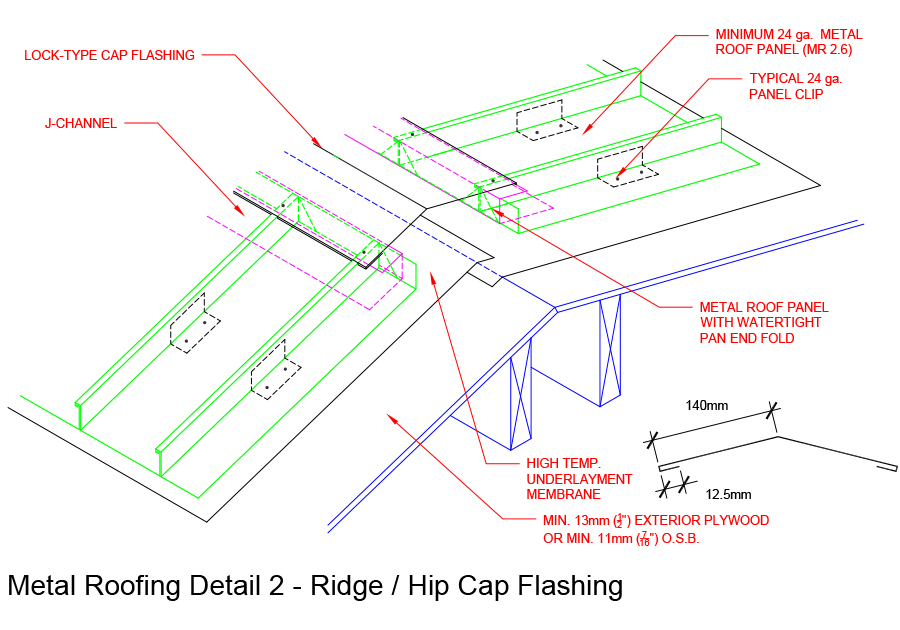 LOCK-TYPE CAP FLASHING

J-CHANNEL

MINIMUM 24 ga. METAL ROOF PANEL (MR 2.6)

TYPICAL 24 ga. PANEL CLIP

METAL ROOF PANEL WITH WATERTIGHT PAN END FOLD

140mm

12.5mm

HIGH TEMP. UNDERLAYMENT MEMBRANE

MIN. 13mm ($\frac{1}{2}$") EXTERIOR PLYWOOD OR MIN. 11mm ($\frac{7}{16}$") O.S.B.

Metal Roofing Detail 2 - Ridge / Hip Cap Flashing